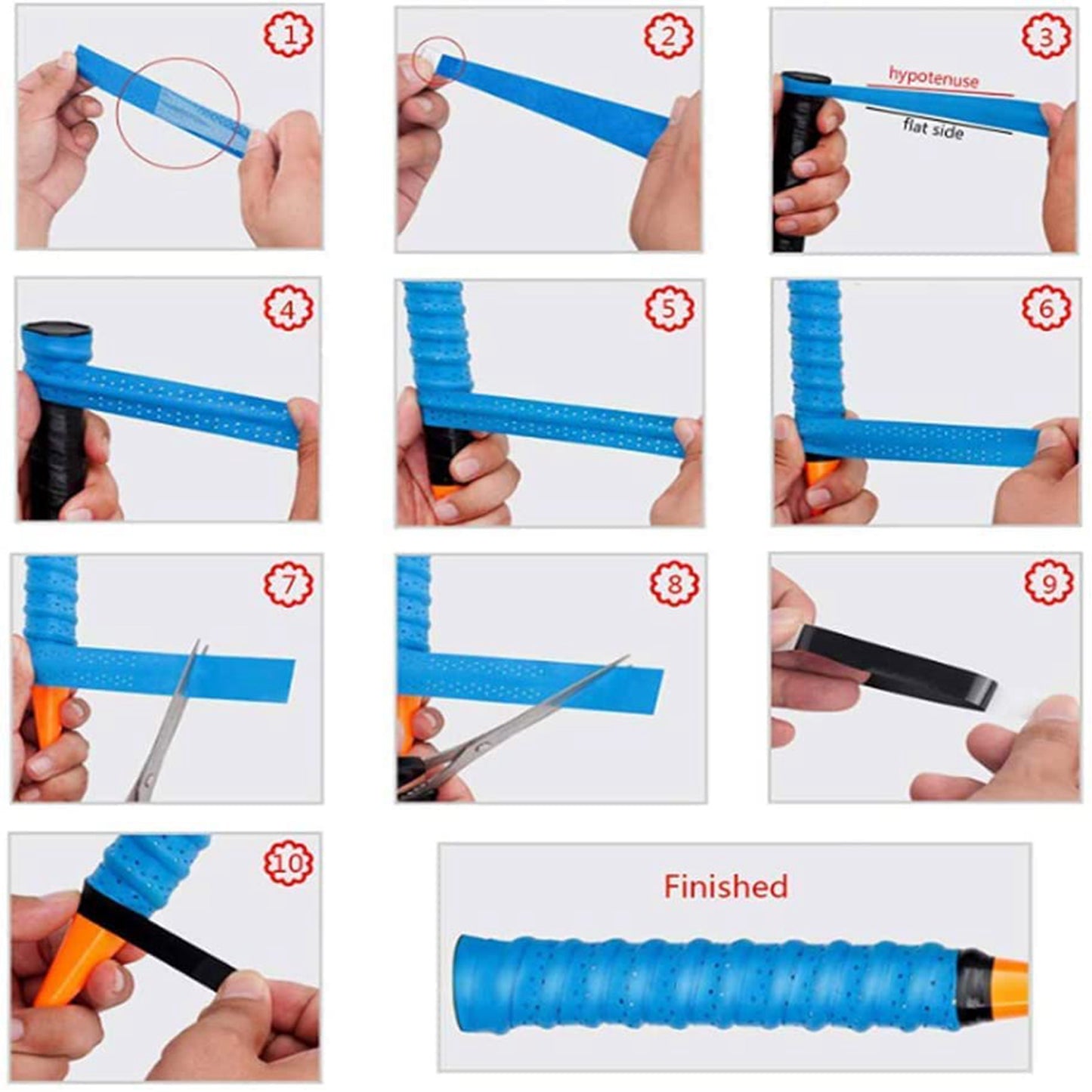 1

2

3

hypotenuse

flat side

4

5

6

7

8

9

10

Finished