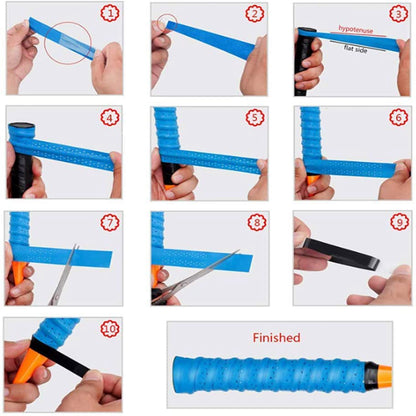 1

2

3
hypotenuse
flat side

4

5

6

7

8

9

10

Finished